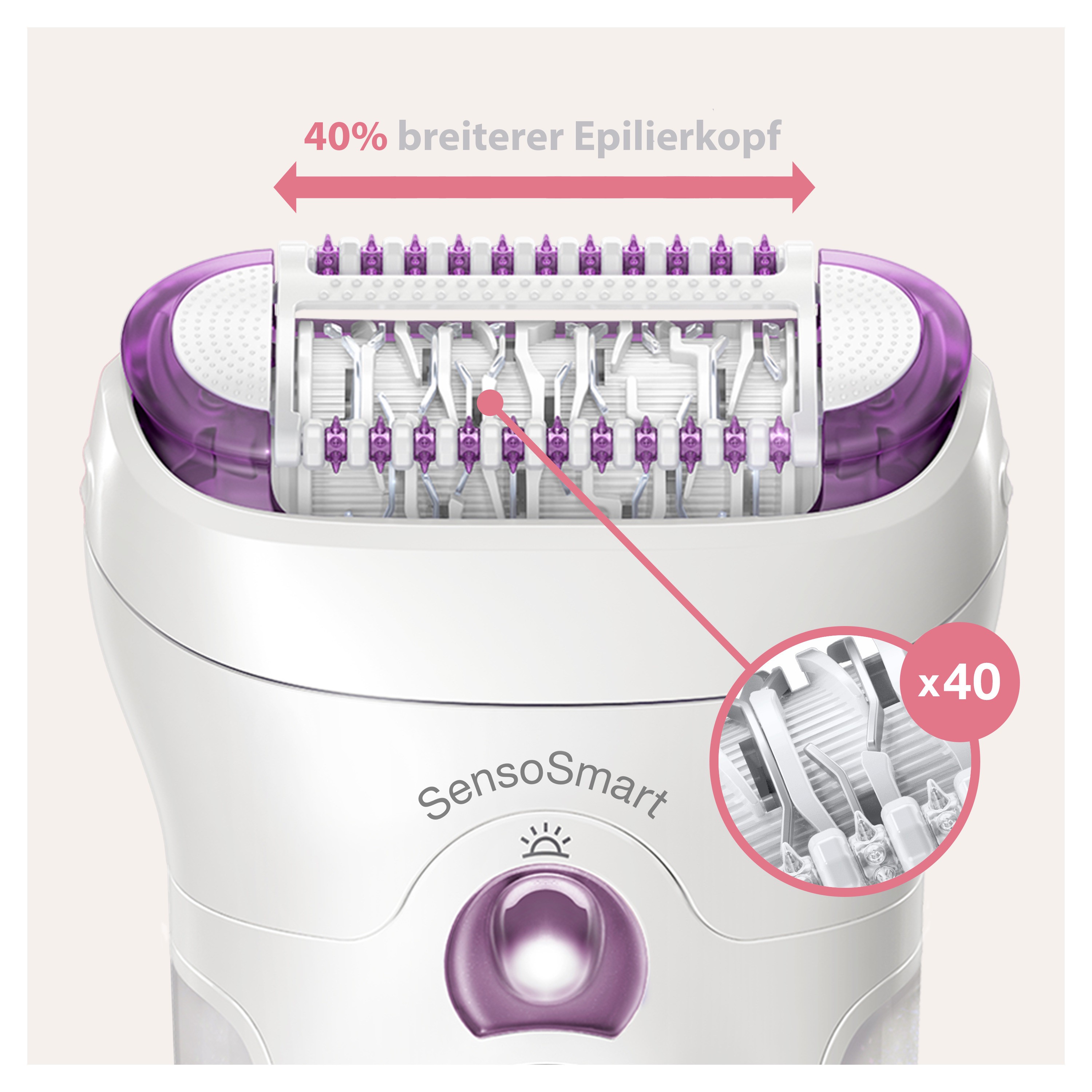 40% breiterer Epilierkopf

x40

SensoSmart